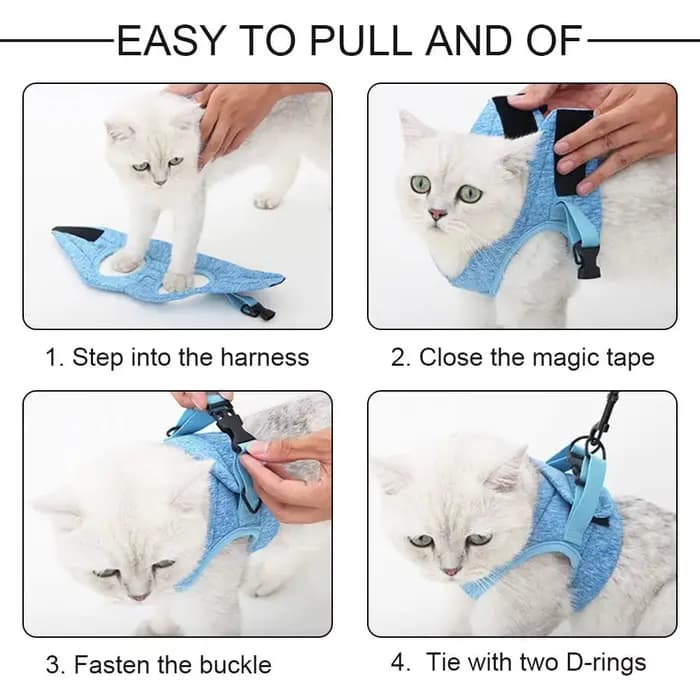 EASY TO PULL AND OF

1. Step into the harness

2. Close the magic tape

3. Fasten the buckle

4. Tie with two D-rings