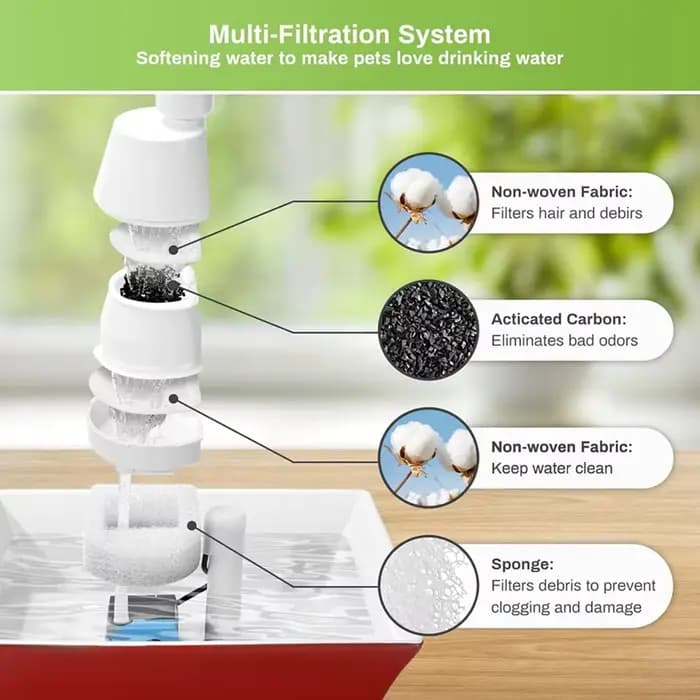 Multi-Filtration System
Softening water to make pets love drinking water

Non-woven Fabric:
Filters hair and debirs

Acticated Carbon:
Eliminates bad odors

Non-woven Fabric:
Keep water clean

Sponge:
Filters debris to prevent clogging and damage